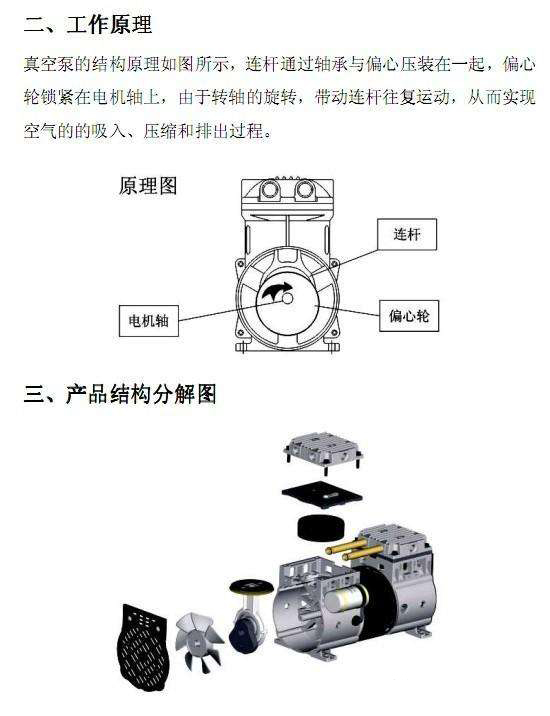 二、工作原理

真空泵的结构原理如图所示，连杆通过轴承与偏心压装在一起，偏心轮锁紧在电机轴上，由于转轴的旋转，带动连杆往复运动，从而实现空气的的吸入、压缩和排出过程。

原理图

连杆

电机轴

偏心轮

三、产品结构分解图